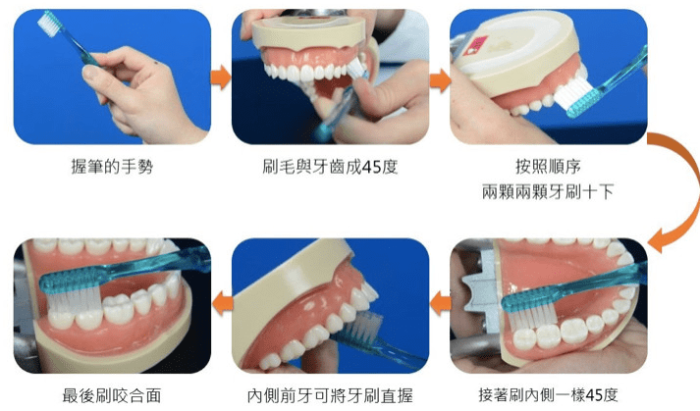 握筆的手勢

刷毛與牙齒成45度

按照順序
兩顆兩顆牙刷十下

接著刷內側一樣45度

內側前牙可將牙刷直握

最後刷咬合面